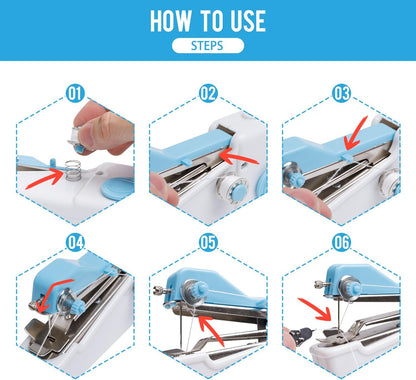 HOW TO USE
STEPS

01

02

03

04

05

06